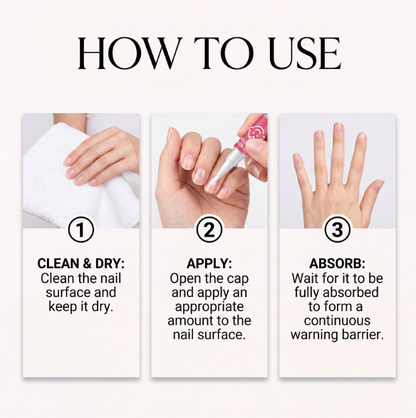 HOW TO USE

①

CLEAN & DRY:
Clean the nail surface and keep it dry.

②

APPLY:
Open the cap and apply an appropriate amount to the nail surface.

③

ABSORB:
Wait for it to be fully absorbed to form a continuous warning barrier.