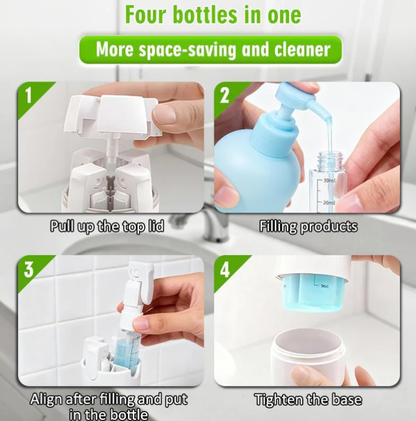 Four bottles in one

More space-saving and cleaner

1

Pull up the top lid

2

30ml

20ml

Filling products

3

Align after filling and put in the bottle

4

5ml

Tighten the base